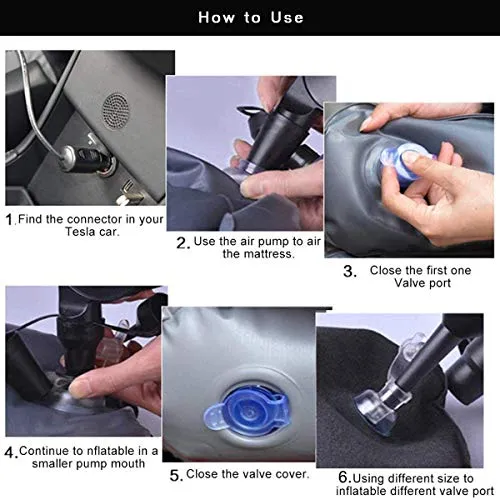 How to Use

1. Find the connector in your Tesla car.

2. Use the air pump to air the mattress.

3. Close the first one Valve port

4. Continue to nflatable in a smaller pump mouth

5. Close the valve cover.

6. Using different size to inflatable different valve port